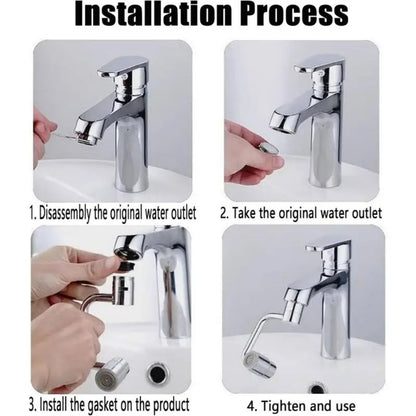 Installation Process

1. Disassembly the original water outlet

2. Take the original water outlet

3. Install the gasket on the product

4. Tighten and use