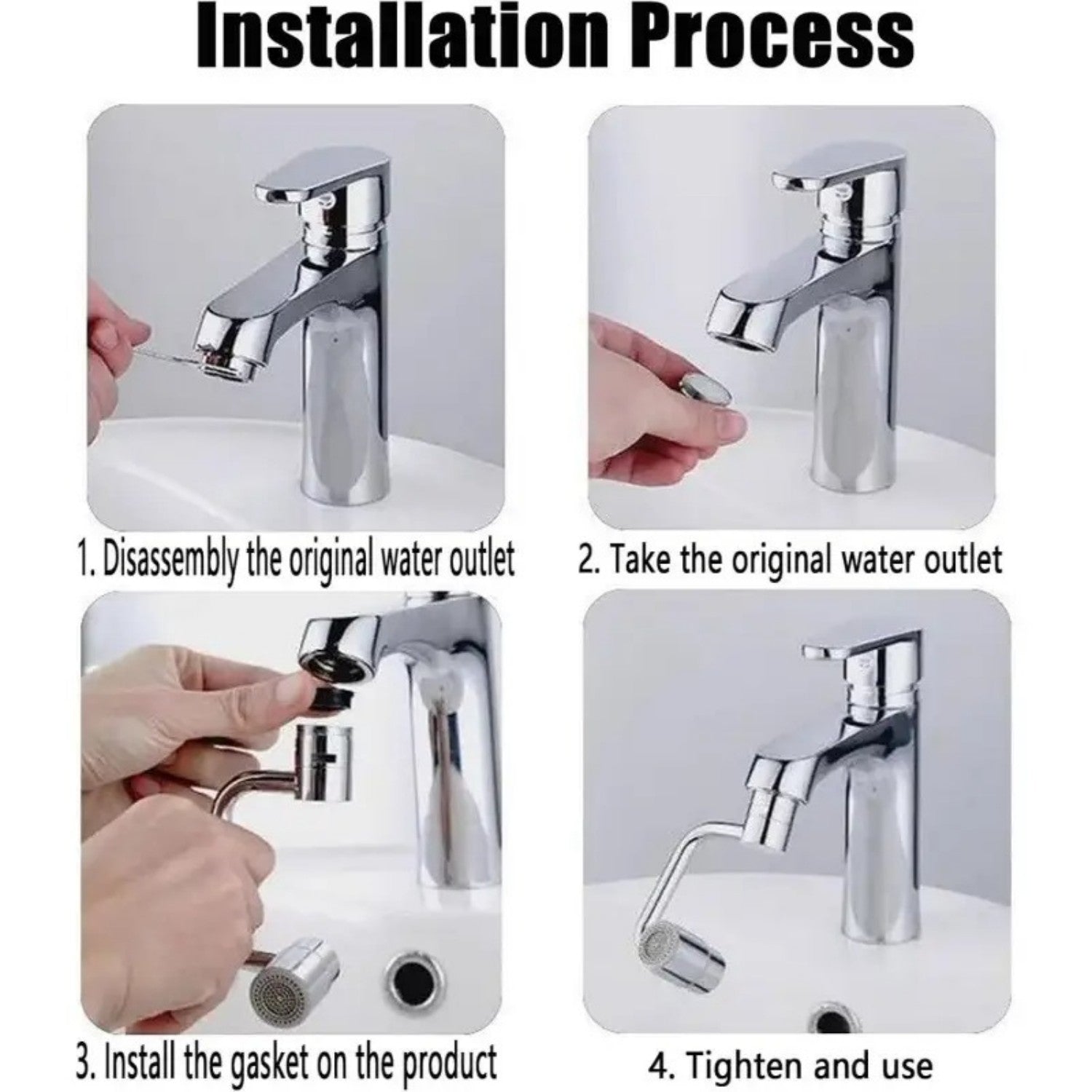 Installation Process

1. Disassembly the original water outlet

2. Take the original water outlet

3. Install the gasket on the product

4. Tighten and use