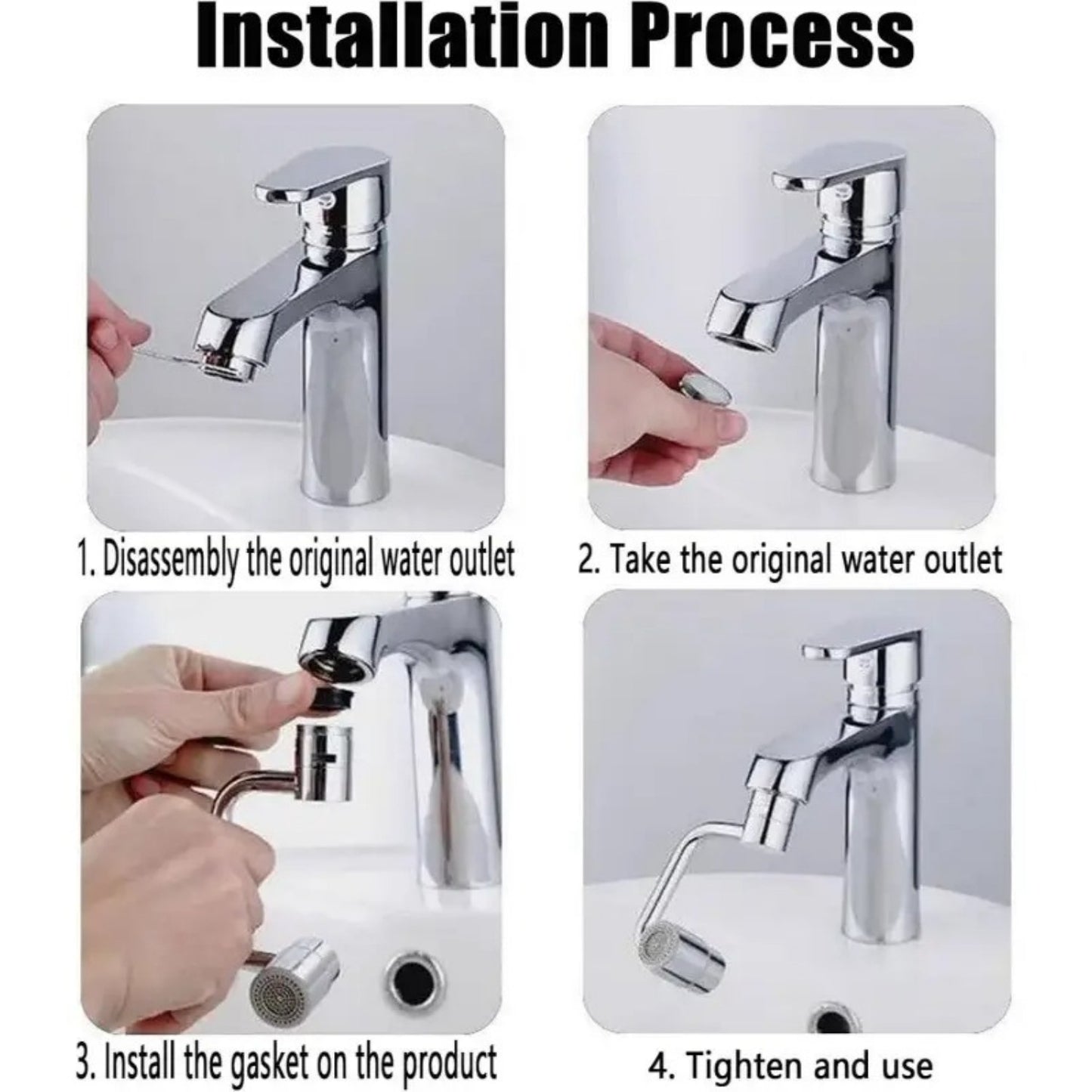 Installation Process

1. Disassembly the original water outlet

2. Take the original water outlet

3. Install the gasket on the product

4. Tighten and use